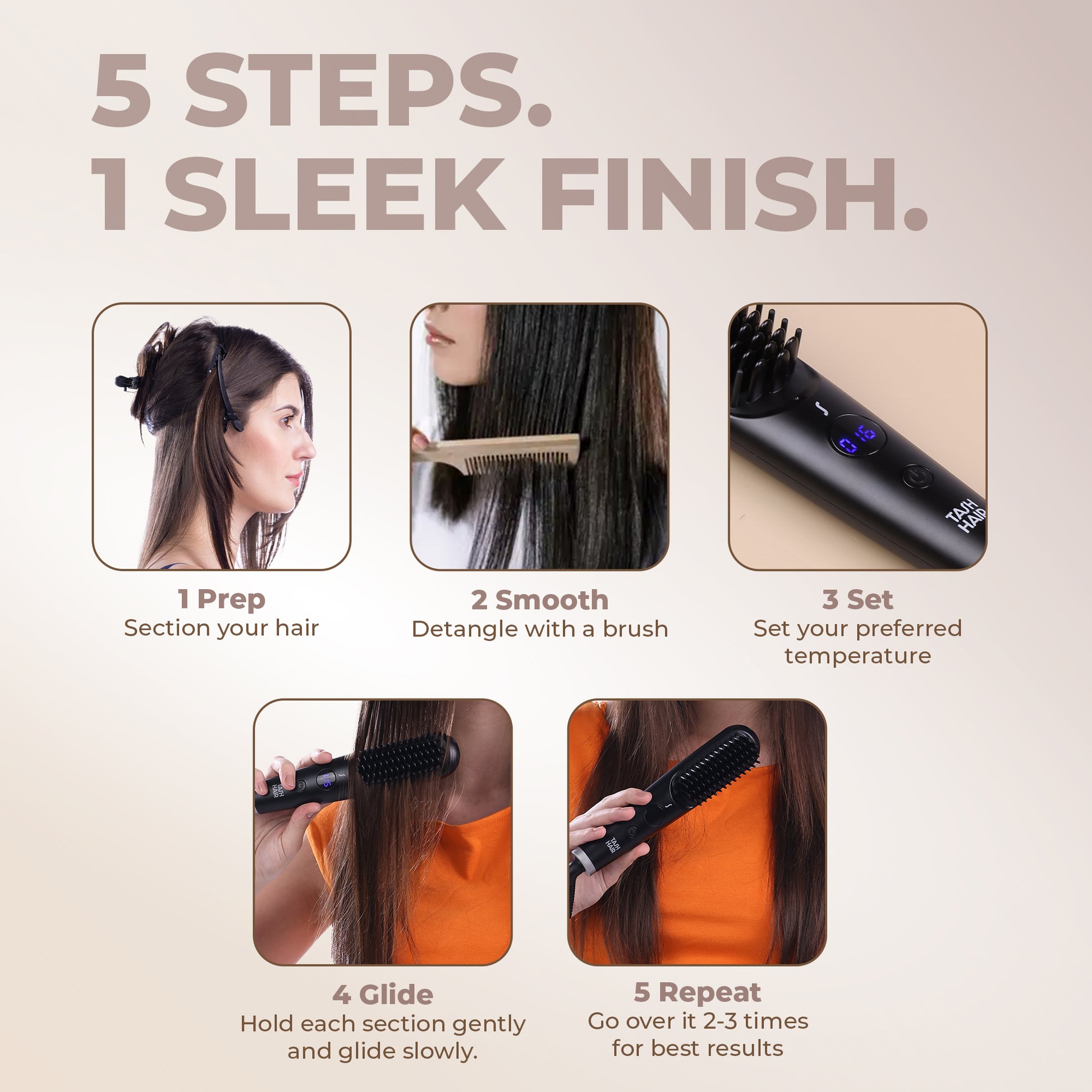 5 STEPS.
1 SLEEK FINISH.

TASH HAIR

1 Prep
Section your hair

2 Smooth
Detangle with a brush

3 Set
Set your preferred temperature

TASH HAIR

TASH HAIR

4 Glide
Hold each section gently and glide slowly.

5 Repeat
Go over it 2-3 times for best results